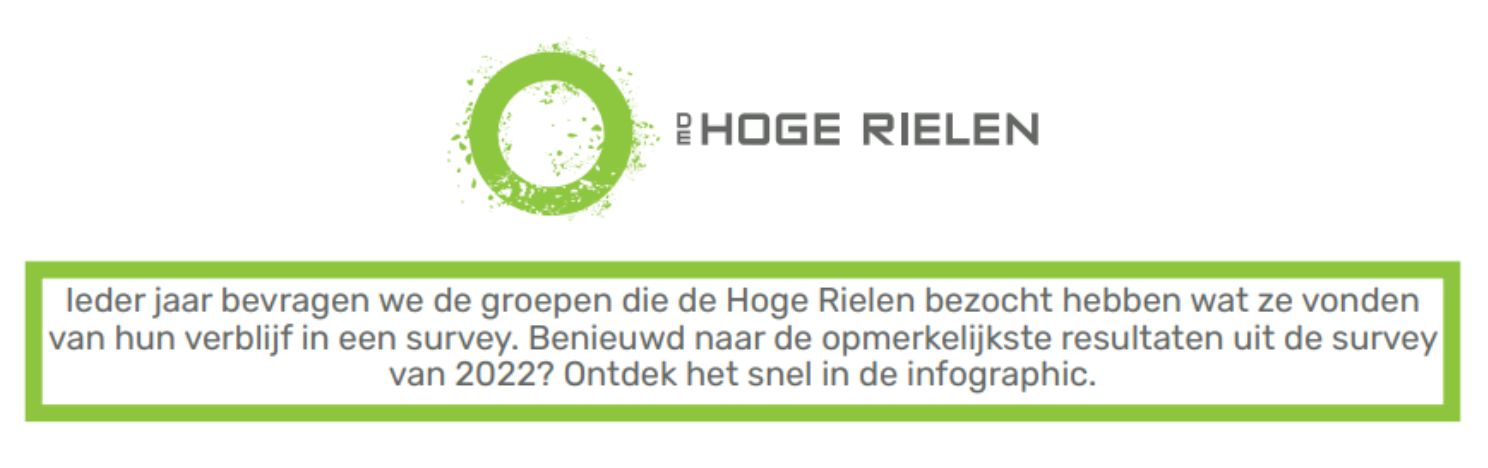 DE HOGE RIELEN

Ieder jaar bevragen we de groepen die de Hoge Rielen bezocht hebben wat ze vonden van hun verblijf in een survey. Benieuwd naar de opmerkelijkste resultaten uit de survey van 2022? Ontdek het snel in de infographic.