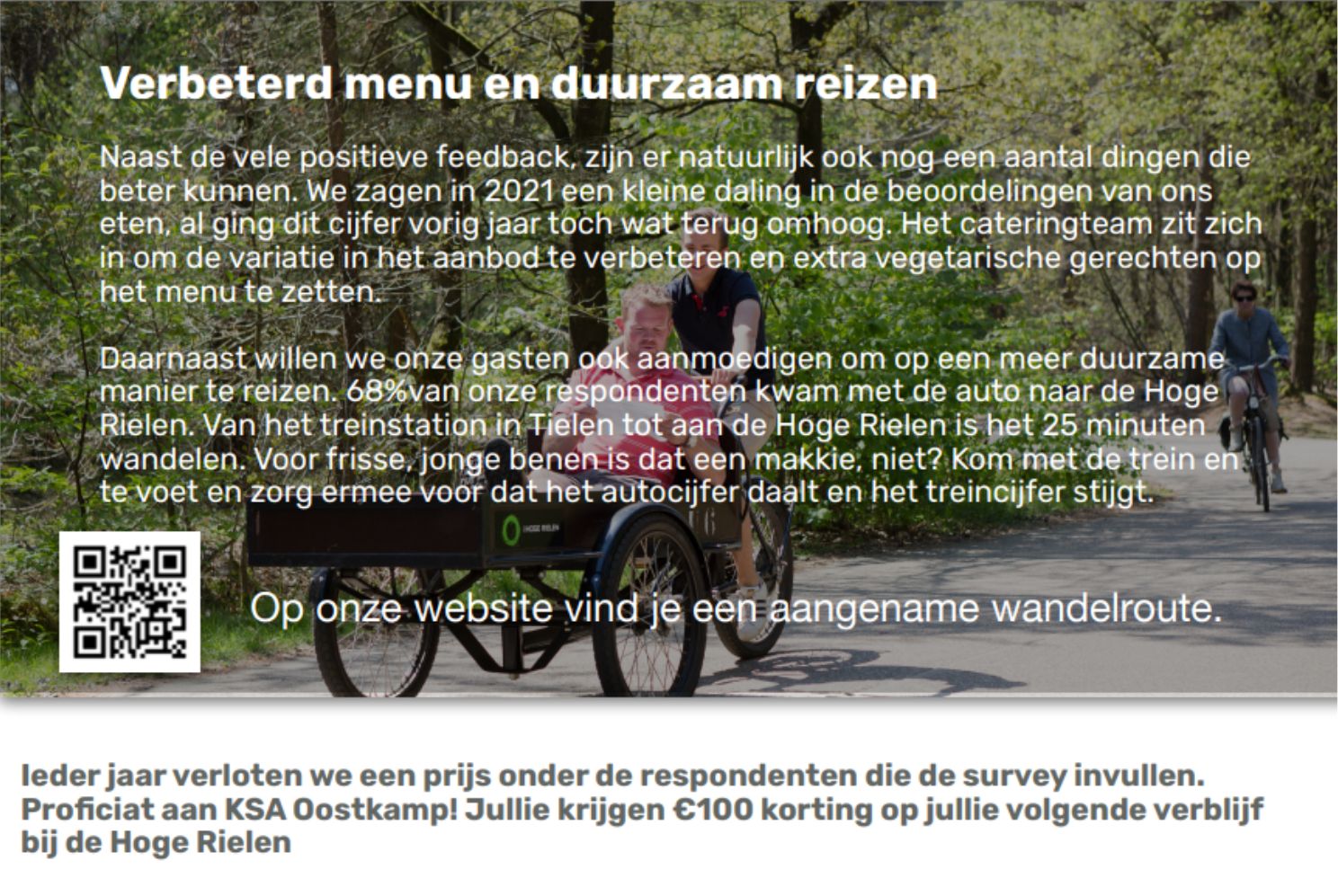 Verbeterd menu en duurzaam reizen

Naast de vele positieve feedback, zijn er natuurlijk ook nog een aantal dingen die beter kunnen. We zagen in 2021 een kleine daling in de beoordelingen van ons eten, al ging dit cijfer vorig jaar toch wat terug omhoog. Het cateringteam zit zich in om de variatie in het aanbod te verbeteren en extra vegetarische gerechten op het menu te zetten.

Daarnaast willen we onze gasten ook aanmoedigen om op een meer duurzame manier te reizen. 68%van onze respondenten kwam met de auto naar de Hoge Rielen. Van het treinstation in Tielen tot aan de Hoge Rielen is het 25 minuten wandelen. Voor frisse, jonge benen is dat een makkie, niet? Kom met de trein en te voet en zorg ermee voor dat het autocijfer daalt en het treincijfer stijgt.

HOGE RIELEN

Op onze website vind je een aangename wandelroute.

Ieder jaar verloten we een prijs onder de respondenten die de survey invullen. Proficiat aan KSA Oostkamp! Jullie krijgen €100 korting op jullie volgende verblijf bij de Hoge Rielen