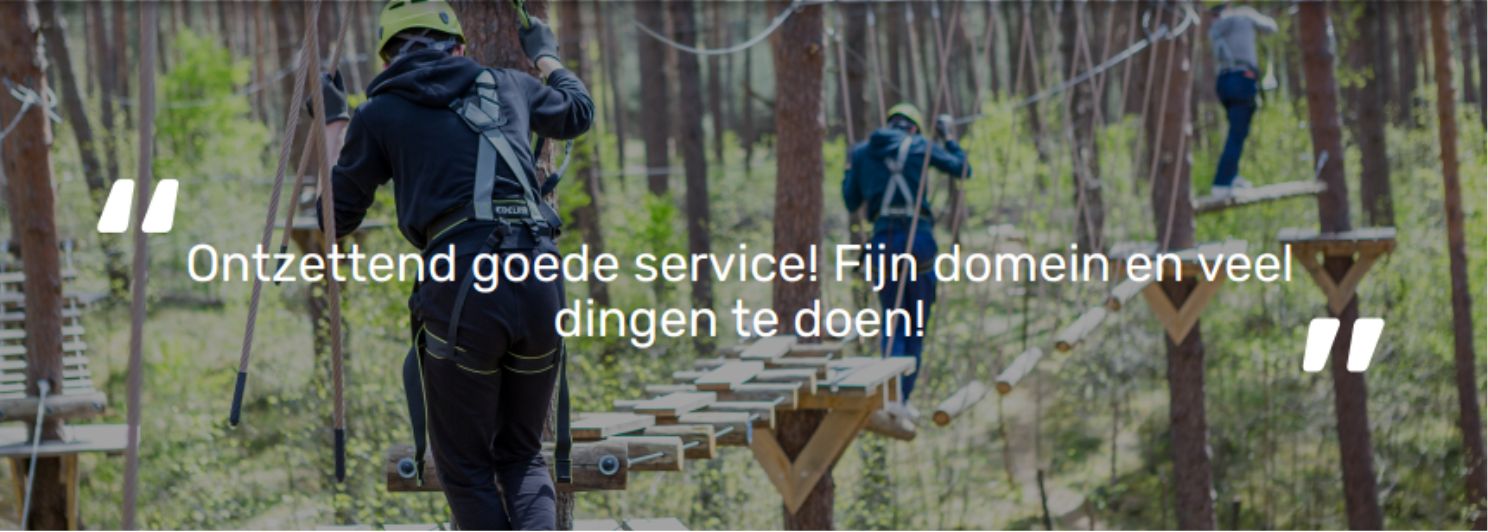 "

Ontzettend goede service! Fijn domein en veel dingen te doen!

"